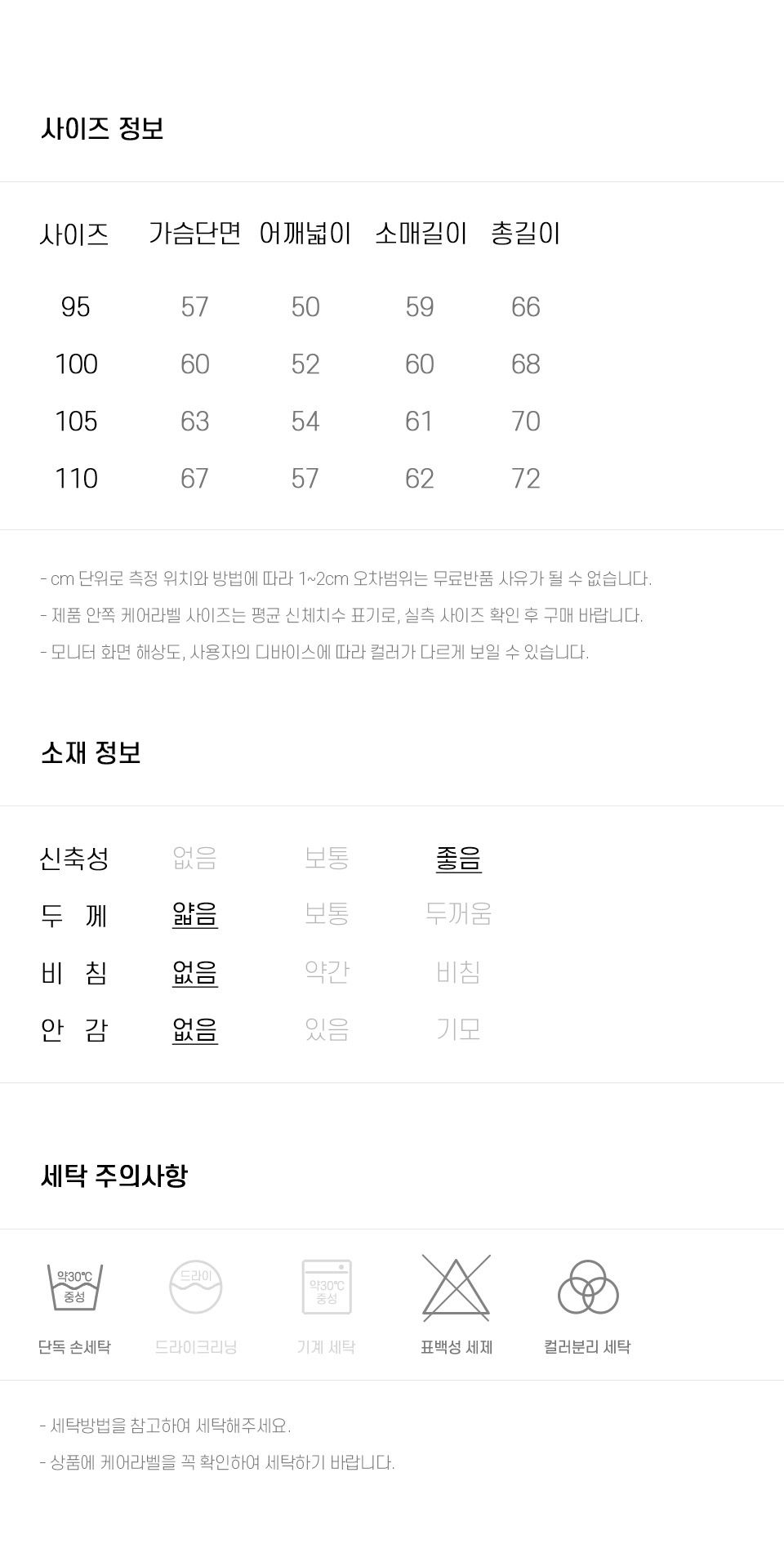 사이즈 정보

| 사이즈 | 가슴단면 | 어깨넓이 | 소매길이 | 총길이 |
|---|---|---|---|---|
| 95 | 57 | 50 | 59 | 66 |
| 100 | 60 | 52 | 60 | 68 |
| 105 | 63 | 54 | 61 | 70 |
| 110 | 67 | 57 | 62 | 72 |

- cm 단위로 측정 위치와 방법에 따라 1~2cm 오차범위는 무료반품 사유가 될 수 없습니다.
- 제품 안쪽 케어라벨 사이즈는 평균 신체치수 표기로, 실측 사이즈 확인 후 구매 바랍니다.
- 모니터 화면 해상도, 사용자의 디바이스에 따라 컬러가 다르게 보일 수 있습니다.

소재 정보

| 신축성 | 없음 | 보통 | 좋음 |
|---|---|---|---|
| 두 께 | 얇음 | 보통 | 두꺼움 |
| 비 침 | 없음 | 약간 | 비침 |
| 안 감 | 없음 | 있음 | 기모 |

세탁 주의사항

약30℃ 중성
단독 손세탁

드라이
드라이크리닝

약30℃ 중성
기계 세탁

표백성 세제

컬러분리 세탁

- 세탁방법을 참고하여 세탁해주세요.
- 상품에 케어라벨을 꼭 확인하여 세탁하기 바랍니다.