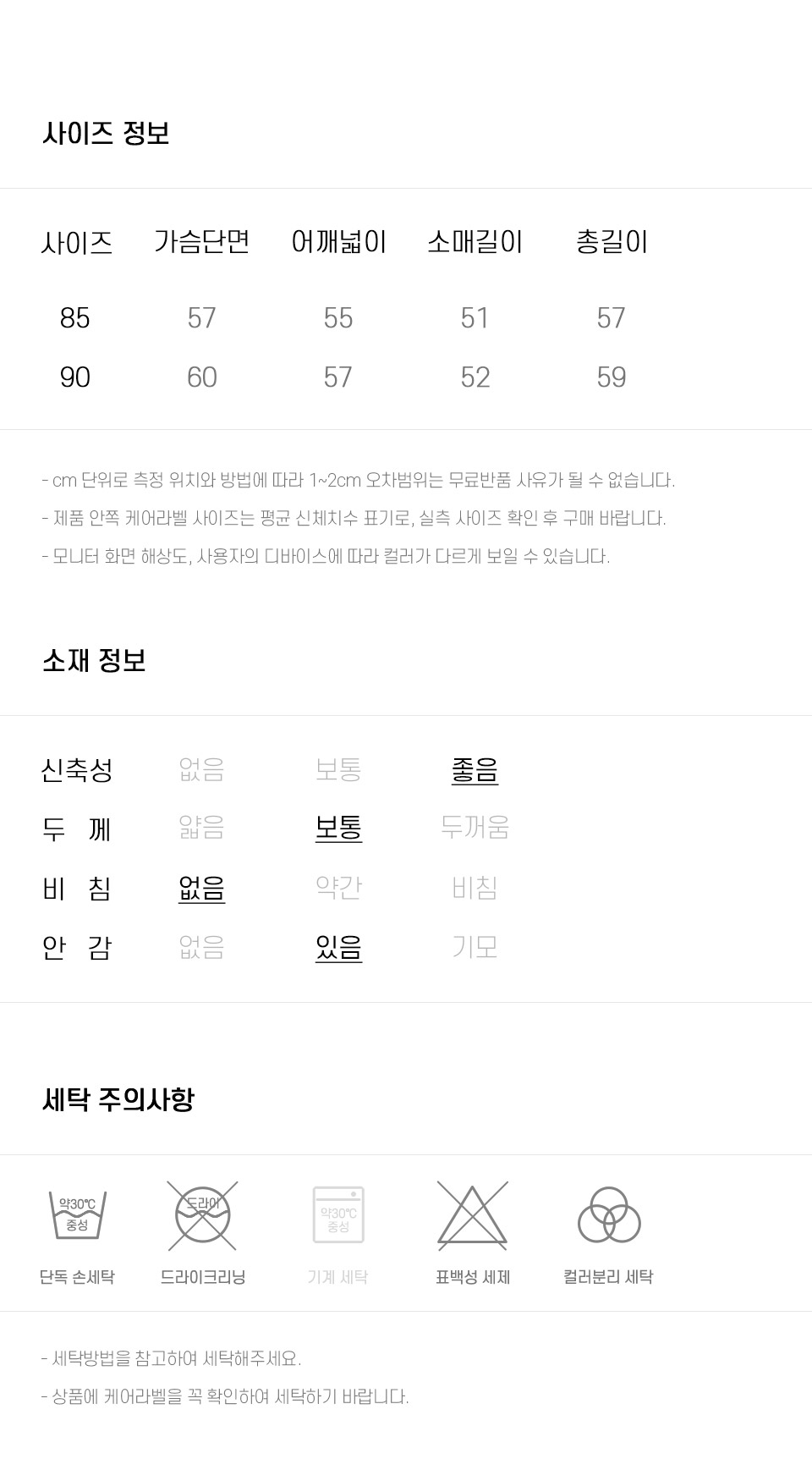 사이즈 정보

| 사이즈 | 가슴단면 | 어깨넓이 | 소매길이 | 총길이 |
|---|---|---|---|---|
| 85 | 57 | 55 | 51 | 57 |
| 90 | 60 | 57 | 52 | 59 |

- cm 단위로 측정 위치와 방법에 따라 1~2cm 오차범위는 무료반품 사유가 될 수 없습니다.
- 제품 안쪽 케어라벨 사이즈는 평균 신체치수 표기로, 실측 사이즈 확인 후 구매 바랍니다.
- 모니터 화면 해상도, 사용자의 디바이스에 따라 컬러가 다르게 보일 수 있습니다.

소재 정보

| 신축성 | 없음 | 보통 | 좋음 |
|---|---|---|---|
| 두 께 | 얇음 | 보통 | 두꺼움 |
| 비 침 | 없음 | 약간 | 비침 |
| 안 감 | 없음 | 있음 | 기모 |

세탁 주의사항

약30℃
중성
단독 손세탁

드라이
드라이크리닝

약30℃
중성
기계 세탁

표백성 세제

컬러분리 세탁

- 세탁방법을 참고하여 세탁해주세요.
- 상품에 케어라벨을 꼭 확인하여 세탁하기 바랍니다.