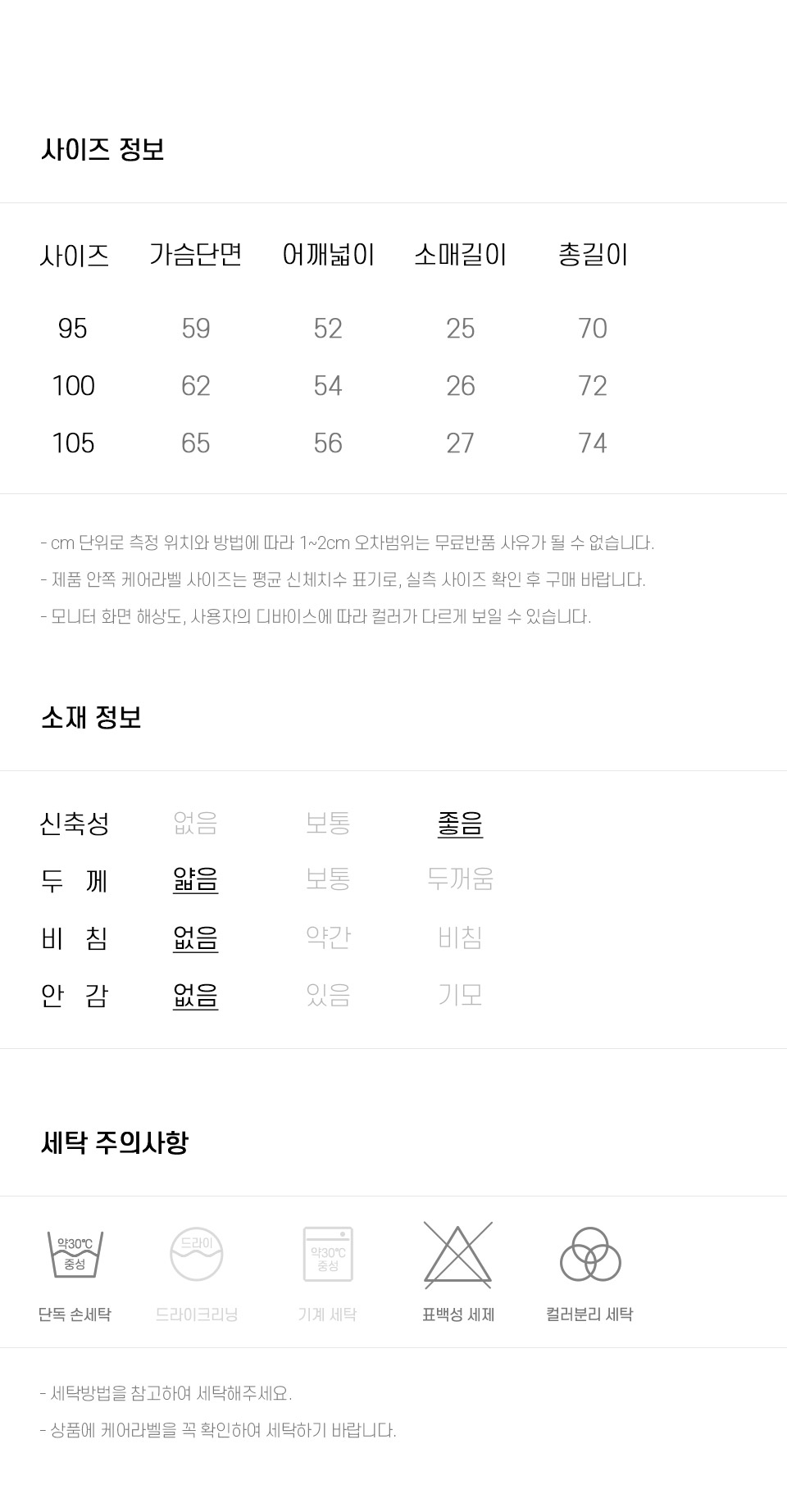 사이즈 정보

| 사이즈 | 가슴단면 | 어깨넓이 | 소매길이 | 총길이 |
|---|---|---|---|---|
| 95 | 59 | 52 | 25 | 70 |
| 100 | 62 | 54 | 26 | 72 |
| 105 | 65 | 56 | 27 | 74 |

- cm 단위로 측정 위치와 방법에 따라 1~2cm 오차범위는 무료반품 사유가 될 수 없습니다.

- 제품 안쪽 케어라벨 사이즈는 평균 신체치수 표기로, 실측 사이즈 확인 후 구매 바랍니다.

- 모니터 화면 해상도, 사용자의 디바이스에 따라 컬러가 다르게 보일 수 있습니다.

소재 정보

| 신축성 | 없음 | 보통 | 좋음 |
|---|---|---|---|
| 두 께 | 얇음 | 보통 | 두꺼움 |
| 비 침 | 없음 | 약간 | 비침 |
| 안 감 | 없음 | 있음 | 기모 |

세탁 주의사항

약30°C
중성
단독 손세탁

드라이
드라이크리닝

약30°C
중성
기계 세탁

표백성 세제

컬러분리 세탁

- 세탁방법을 참고하여 세탁해주세요.

- 상품에 케어라벨을 꼭 확인하여 세탁하기 바랍니다.