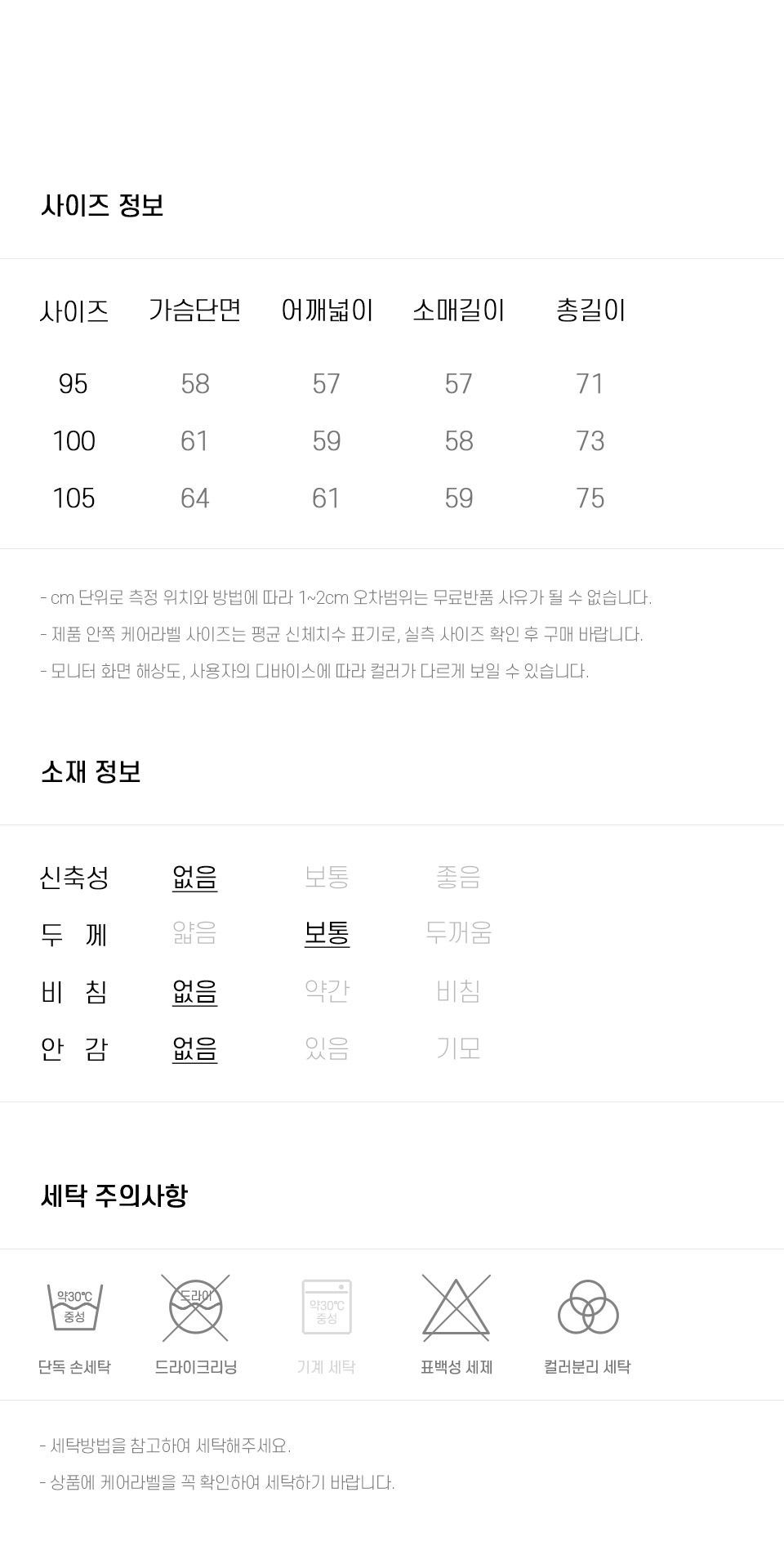 사이즈 정보

| 사이즈 | 가슴단면 | 어깨넓이 | 소매길이 | 총길이 |
|---|---|---|---|---|
| 95 | 58 | 57 | 57 | 71 |
| 100 | 61 | 59 | 58 | 73 |
| 105 | 64 | 61 | 59 | 75 |

- cm 단위로 측정 위치와 방법에 따라 1~2cm 오차범위는 무료반품 사유가 될 수 없습니다.
- 제품 안쪽 케어라벨 사이즈는 평균 신체치수 표기로, 실측 사이즈 확인 후 구매 바랍니다.
- 모니터 화면 해상도, 사용자의 디바이스에 따라 컬러가 다르게 보일 수 있습니다.

소재 정보

| 신축성 | 없음 | 보통 | 좋음 |
|---|---|---|---|
| 두 께 | 얇음 | 보통 | 두꺼움 |
| 비 침 | 없음 | 약간 | 비침 |
| 안 감 | 없음 | 있음 | 기모 |

세탁 주의사항

약30℃ 중성
단독 손세탁

드라이
드라이크리닝

약30℃ 중성
기계 세탁

표백성 세제

컬러분리 세탁

- 세탁방법을 참고하여 세탁해주세요.
- 상품에 케어라벨을 꼭 확인하여 세탁하기 바랍니다.