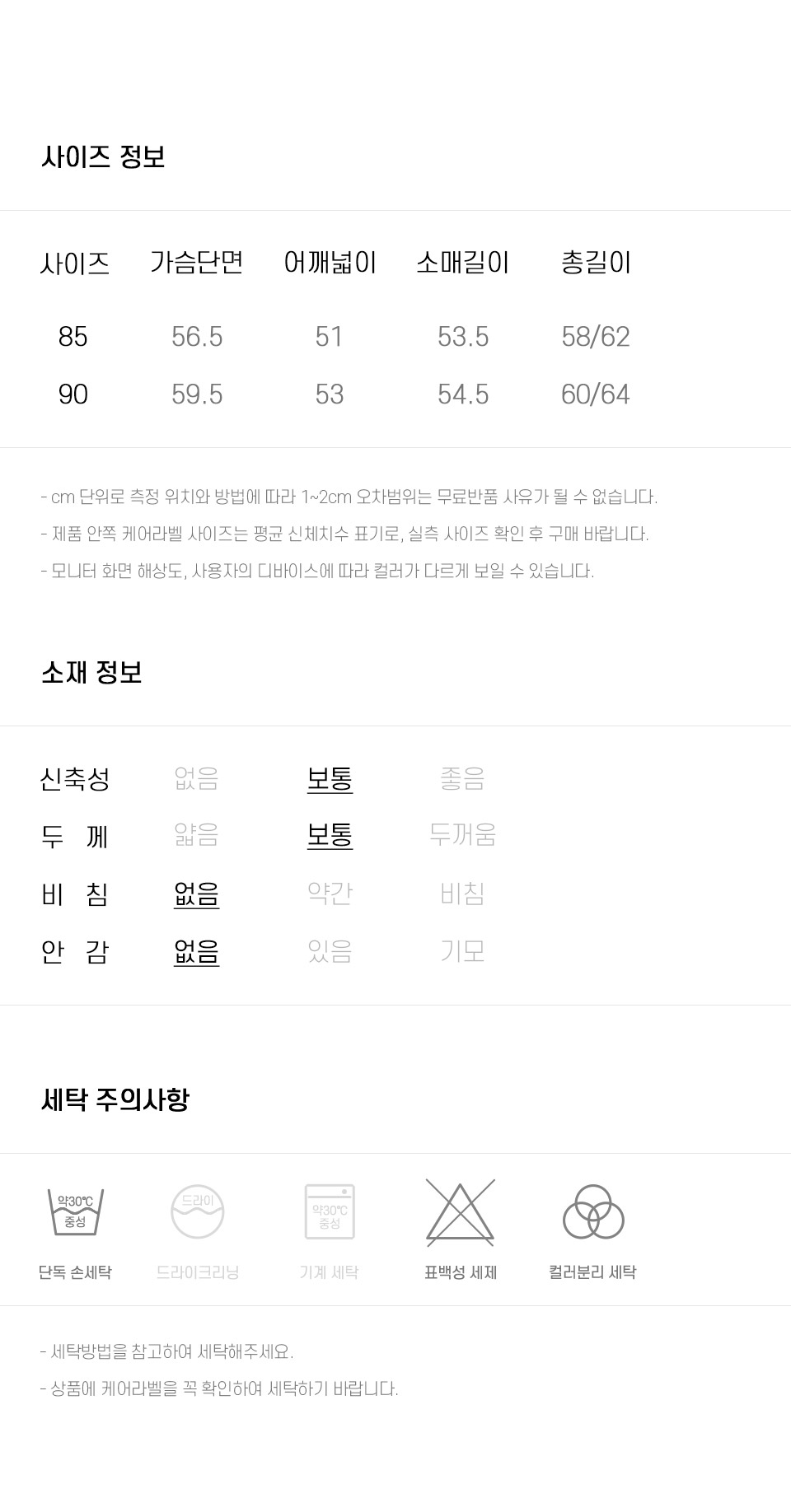 사이즈 정보

| 사이즈 | 가슴단면 | 어깨넓이 | 소매길이 | 총길이 |
|---|---|---|---|---|
| 85 | 56.5 | 51 | 53.5 | 58/62 |
| 90 | 59.5 | 53 | 54.5 | 60/64 |

- cm 단위로 측정 위치와 방법에 따라 1~2cm 오차범위는 무료반품 사유가 될 수 없습니다.

- 제품 안쪽 케어라벨 사이즈는 평균 신체치수 표기로, 실측 사이즈 확인 후 구매 바랍니다.

- 모니터 화면 해상도, 사용자의 디바이스에 따라 컬러가 다르게 보일 수 있습니다.

소재 정보

| 신축성 | 없음 | 보통 | 좋음 |
|---|---|---|---|
| 두 께 | 얇음 | 보통 | 두꺼움 |
| 비 침 | 없음 | 약간 | 비침 |
| 안 감 | 없음 | 있음 | 기모 |

세탁 주의사항

약30℃
중성
단독 손세탁

드라이
드라이크리닝

약30℃
중성
기계 세탁

표백성 세제

컬러분리 세탁

- 세탁방법을 참고하여 세탁해주세요.

- 상품에 케어라벨을 꼭 확인하여 세탁하기 바랍니다.